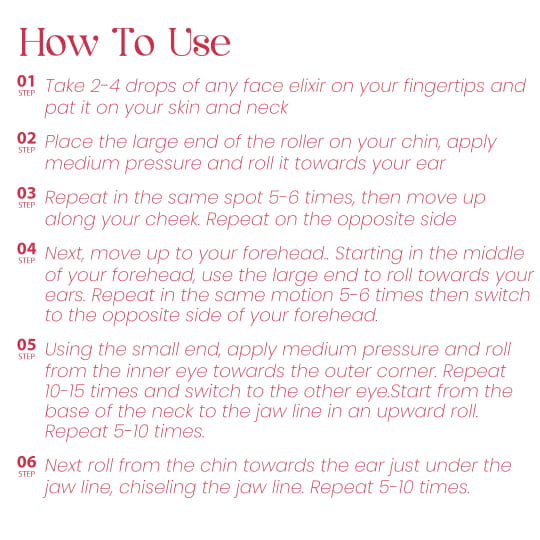 How To Use

01 STEP Take 2-4 drops of any face elixir on your fingertips and pat it on your skin and neck

02 STEP Place the large end of the roller on your chin, apply medium pressure and roll it towards your ear

03 STEP Repeat in the same spot 5-6 times, then move up along your cheek. Repeat on the opposite side

04 STEP Next, move up to your forehead.. Starting in the middle of your forehead, use the large end to roll towards your ears. Repeat in the same motion 5-6 times then switch to the opposite side of your forehead.

05 STEP Using the small end, apply medium pressure and roll from the inner eye towards the outer corner. Repeat 10-15 times and switch to the other eye.Start from the base of the neck to the jaw line in an upward roll. Repeat 5-10 times.

06 STEP Next roll from the chin towards the ear just under the jaw line, chiseling the jaw line. Repeat 5-10 times.